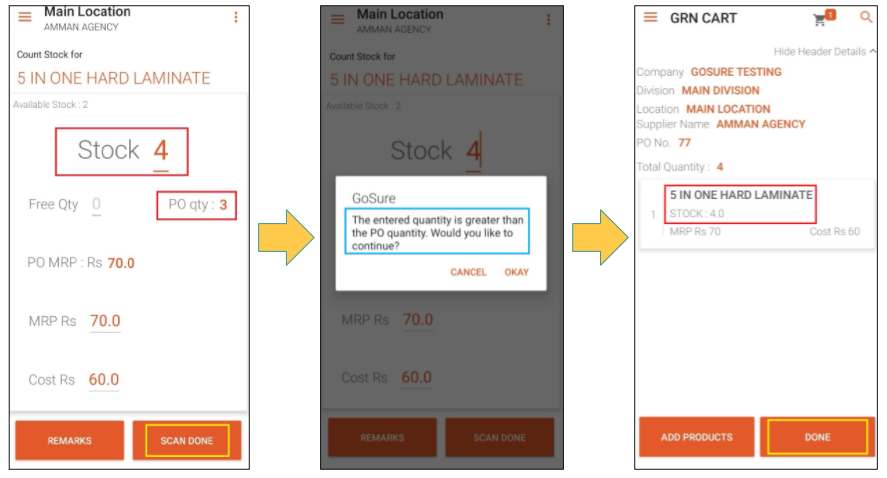 Main Location
AMMAN AGENCY

Count Stock for
5 IN ONE HARD LAMINATE

Available Stock : 2

Stock 4

Free Qty 0

PO qty : 3

PO MRP : Rs 70.0

MRP Rs 70.0

Cost Rs 60.0

REMARKS

SCAN DONE

Main Location
AMMAN AGENCY

Count Stock for
5 IN ONE HARD LAMINATE

Available Stock : 2

Stock 4

GoSure
The entered quantity is greater than the PO quantity. Would you like to continue?

CANCEL OKAY

MRP Rs 70.0

Cost Rs 60.0

REMARKS

SCAN DONE

GRN CART

1

Hide Header Details

Company GOSURE TESTING
Division MAIN DIVISION
Location MAIN LOCATION
Supplier Name AMMAN AGENCY
PO No. 77

Total Quantity : 4

1

5 IN ONE HARD LAMINATE
STOCK : 4.0
MRP Rs 70
Cost Rs 60

ADD PRODUCTS

DONE