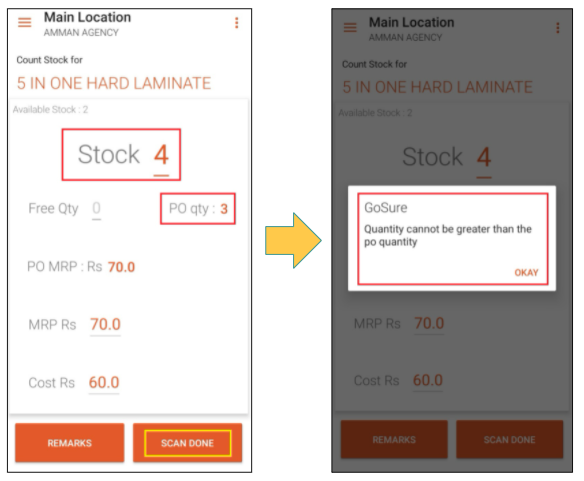 Main Location
AMMAN AGENCY

Count Stock for
5 IN ONE HARD LAMINATE

Available Stock : 2

Stock 4

Free Qty 0

PO qty : 3

PO MRP : Rs 70.0

MRP Rs 70.0

Cost Rs 60.0

REMARKS

SCAN DONE

Main Location
AMMAN AGENCY

Count Stock for
5 IN ONE HARD LAMINATE

Available Stock : 2

Stock 4

GoSure

Quantity cannot be greater than the po quantity

OKAY

MRP Rs 70.0

Cost Rs 60.0

REMARKS

SCAN DONE