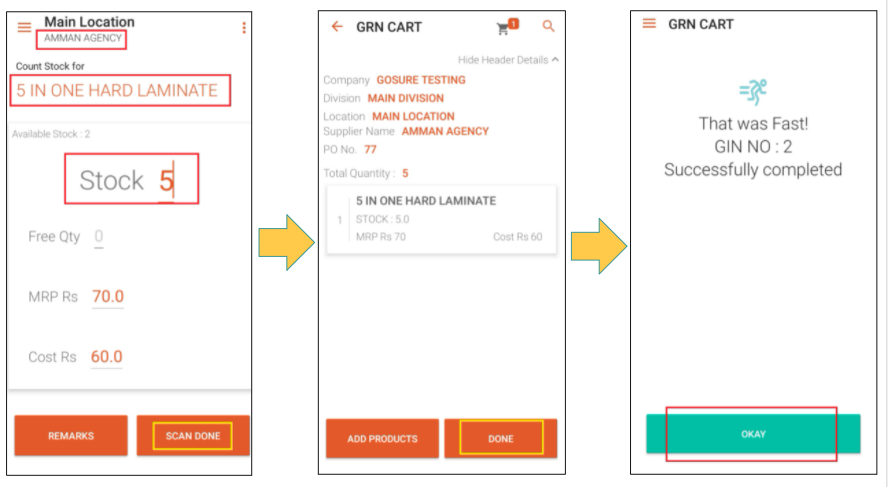 Main Location
AMMAN AGENCY

Count Stock for
5 IN ONE HARD LAMINATE

Available Stock : 2

Stock 5

Free Qty 0

MRP Rs 70.0

Cost Rs 60.0

REMARKS
SCAN DONE

GRN CART
1

Hide Header Details

Company GOSURE TESTING
Division MAIN DIVISION
Location MAIN LOCATION
Supplier Name AMMAN AGENCY
PO No. 77

Total Quantity : 5

1
5 IN ONE HARD LAMINATE
STOCK : 5.0
MRP Rs 70
Cost Rs 60

ADD PRODUCTS
DONE

GRN CART

That was Fast!
GIN NO : 2
Successfully completed

OKAY