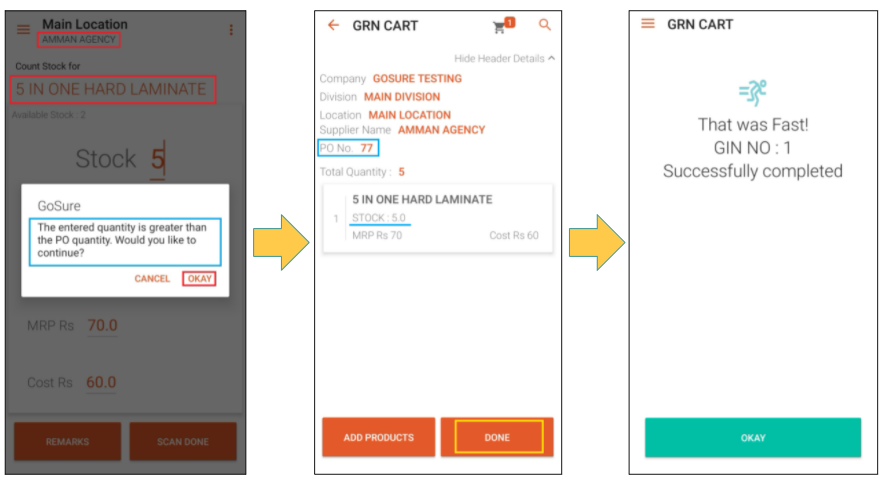 Main Location
AMMAN AGENCY

Count Stock for
5 IN ONE HARD LAMINATE
Available Stock : 2

Stock 5

GoSure
The entered quantity is greater than the PO quantity. Would you like to continue?
CANCEL OKAY

MRP Rs 70.0

Cost Rs 60.0

REMARKS SCAN DONE

GRN CART 1

Hide Header Details

Company GOSURE TESTING
Division MAIN DIVISION
Location MAIN LOCATION
Supplier Name AMMAN AGENCY
PO No. 77

Total Quantity : 5

1 5 IN ONE HARD LAMINATE
STOCK : 5.0
MRP Rs 70 Cost Rs 60

ADD PRODUCTS DONE

GRN CART

That was Fast!
GIN NO : 1
Successfully completed

OKAY